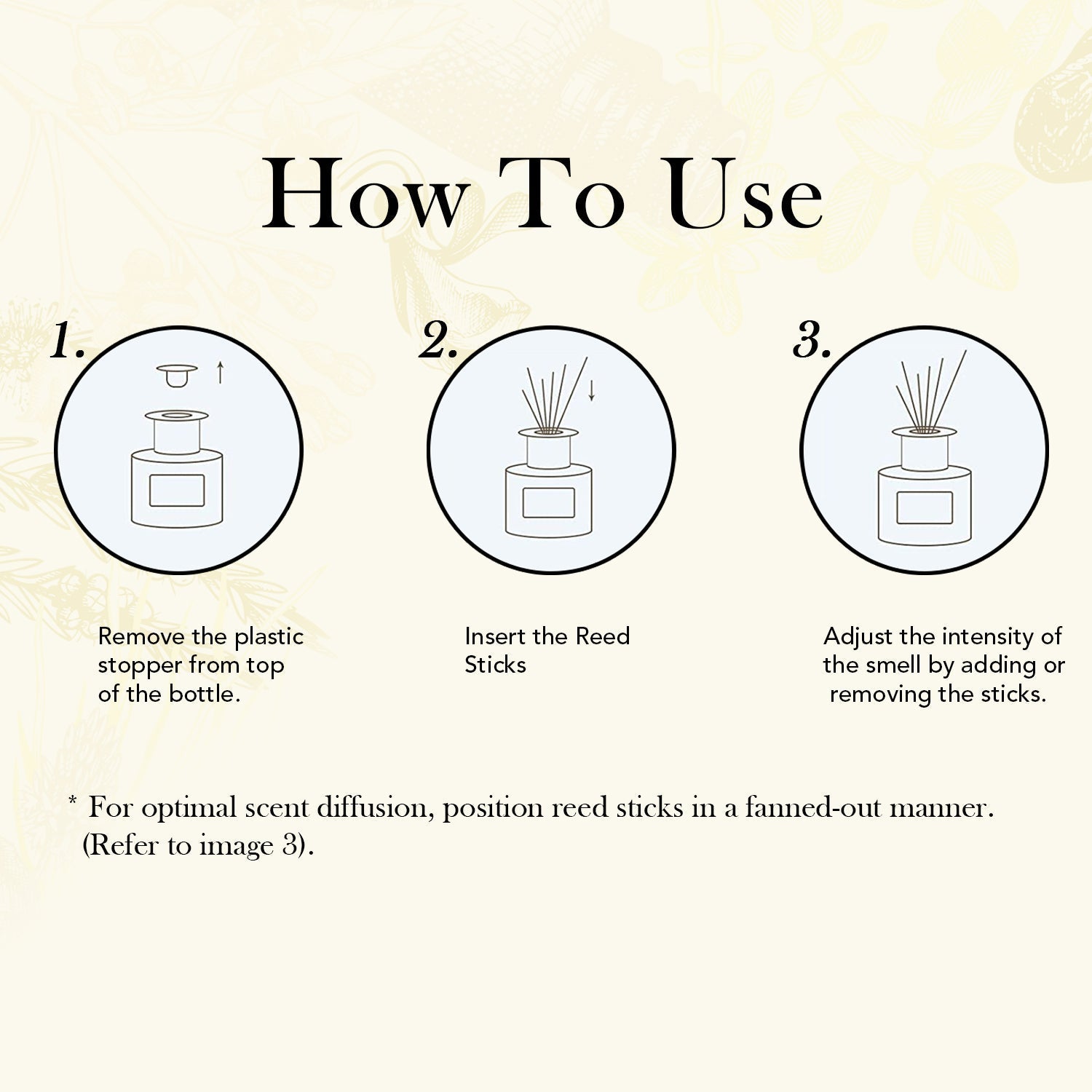 How To Use

1.

Remove the plastic stopper from top of the bottle.

2.

Insert the Reed Sticks

3.

Adjust the intensity of the smell by adding or removing the sticks.

* For optimal scent diffusion, position reed sticks in a fanned-out manner. (Refer to image 3).